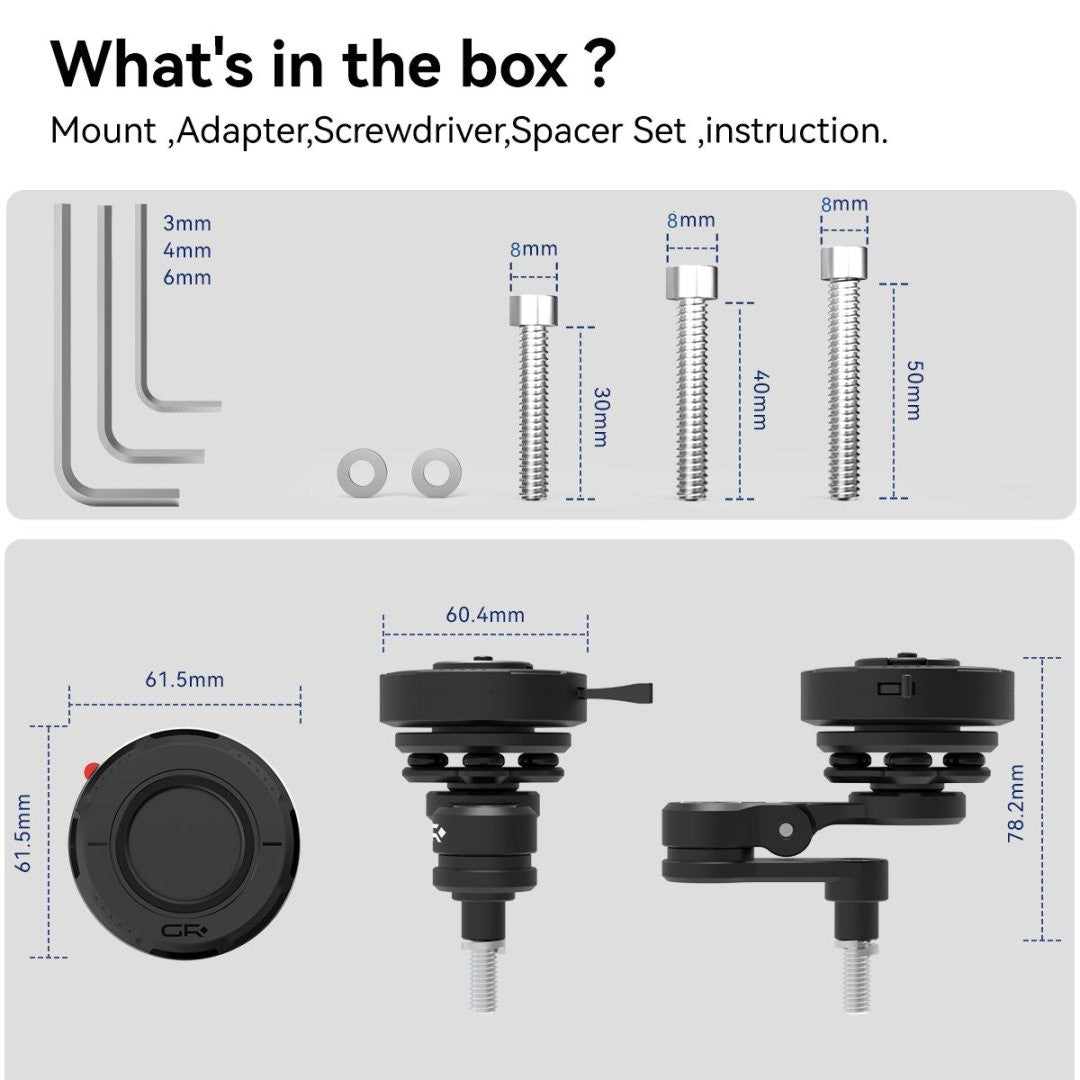 What's in the box ?

Mount ,Adapter,Screwdriver,Spacer Set ,instruction.

3mm
4mm
6mm

8mm
30mm

8mm
40mm

8mm
50mm

61.5mm
61.5mm

GR

60.4mm

78.2mm