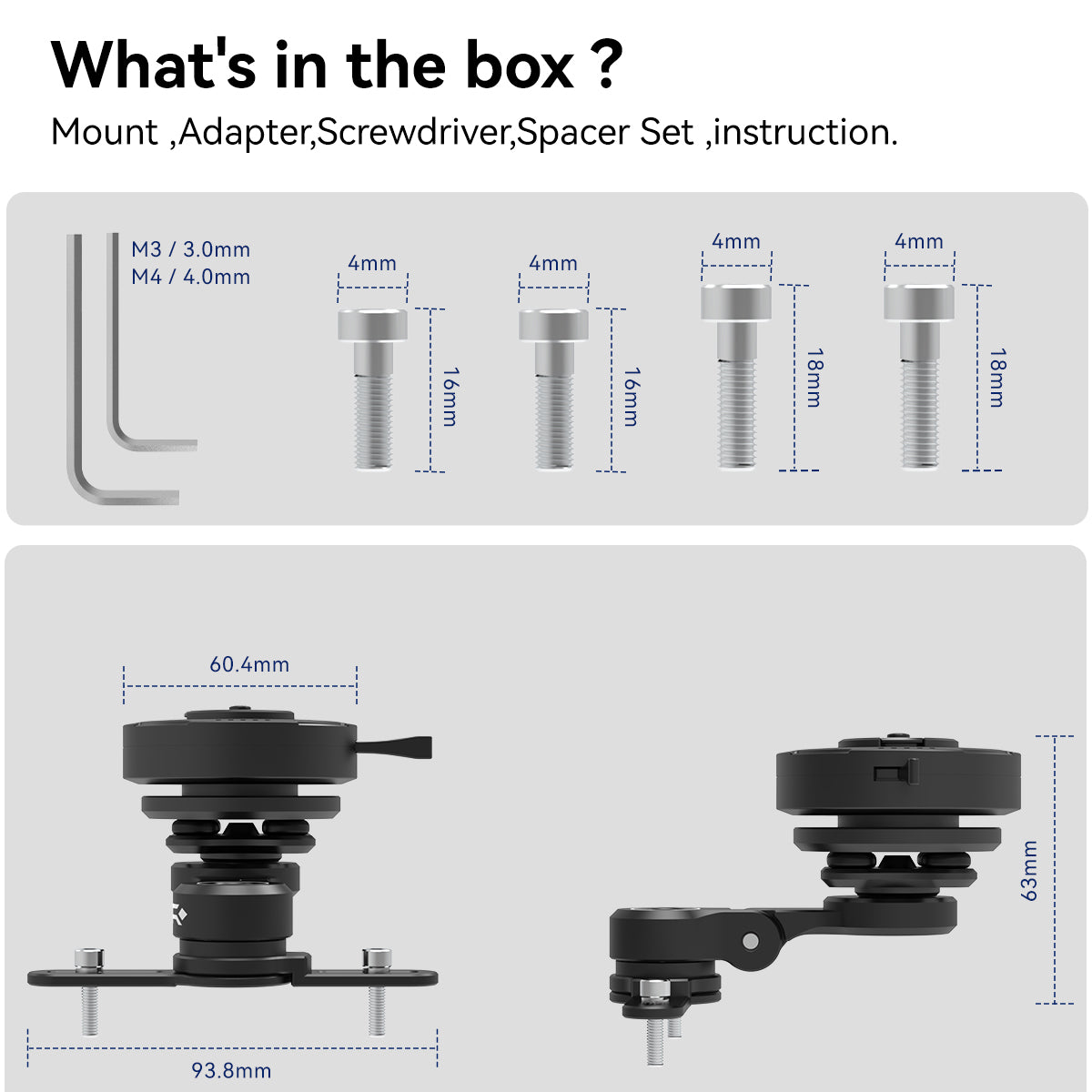 What's in the box ?

Mount ,Adapter,Screwdriver,Spacer Set ,instruction.

M3 / 3.0mm
M4 / 4.0mm

4mm
16mm

4mm
16mm

4mm
18mm

4mm
18mm

60.4mm

93.8mm

63mm