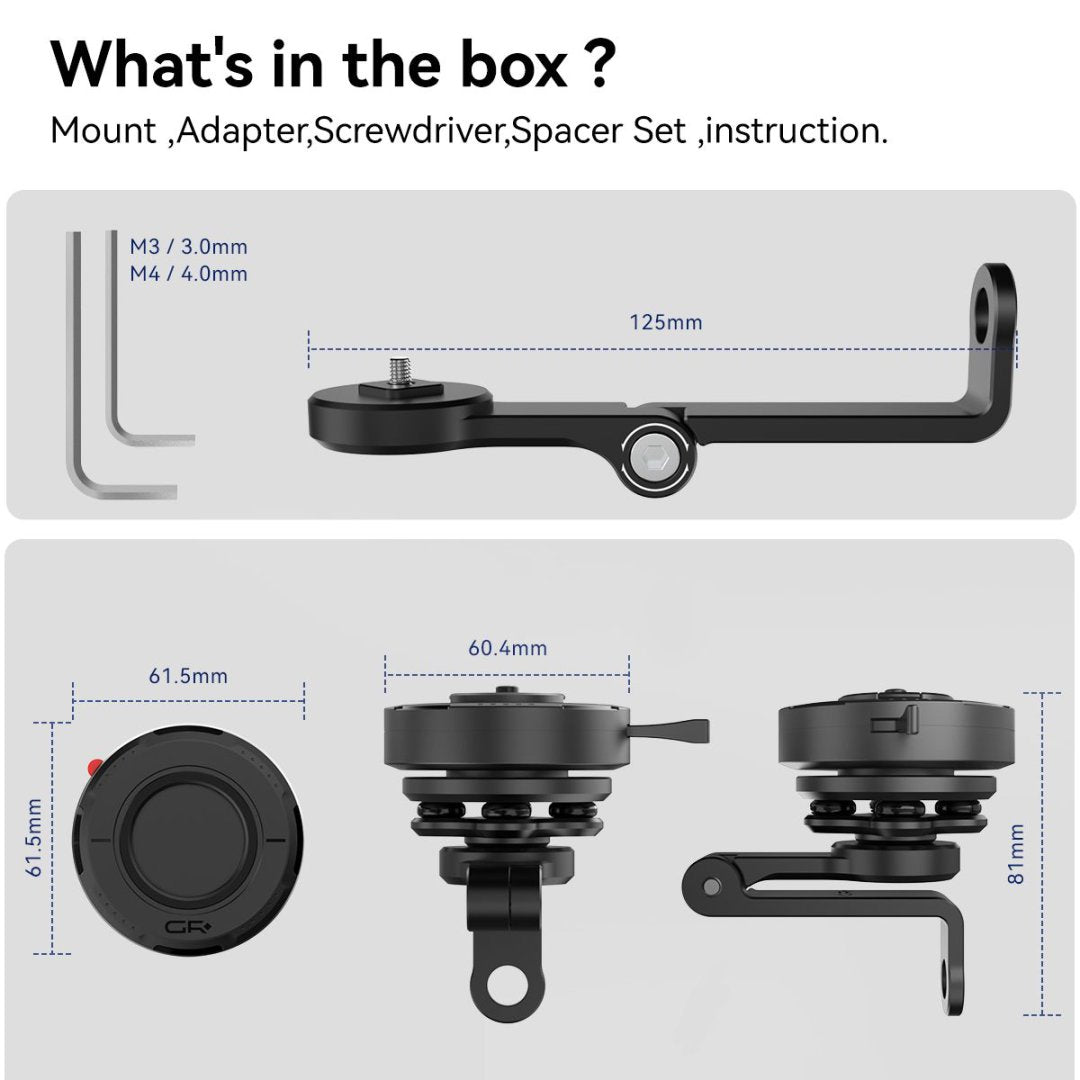 What's in the box ?
Mount ,Adapter,Screwdriver,Spacer Set ,instruction.

M3 / 3.0mm
M4 / 4.0mm

125mm

61.5mm

61.5mm

GR

60.4mm

81mm