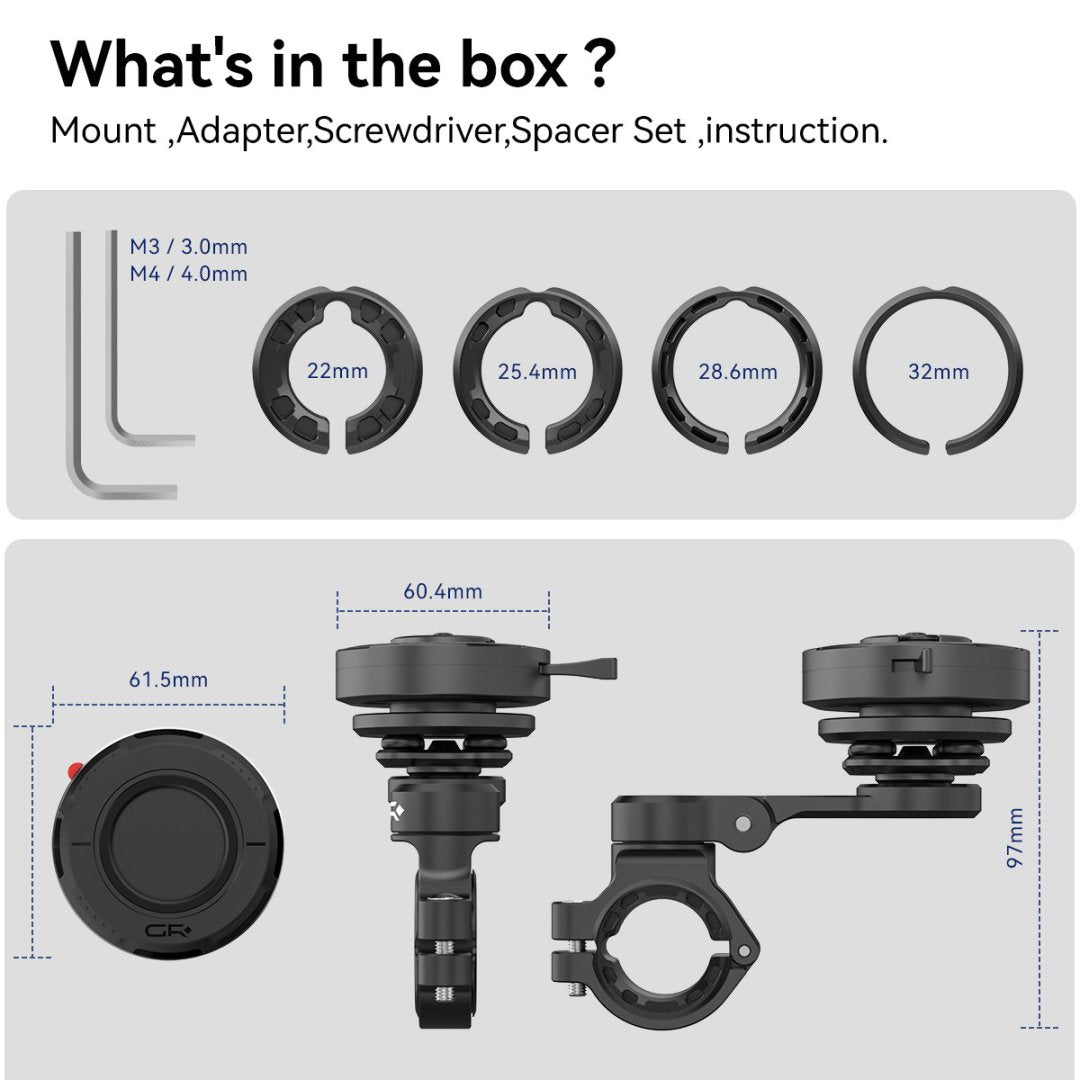 What's in the box ?

Mount ,Adapter,Screwdriver,Spacer Set ,instruction.

M3 / 3.0mm
M4 / 4.0mm

22mm

25.4mm

28.6mm

32mm

60.4mm

61.5mm

97mm

GR