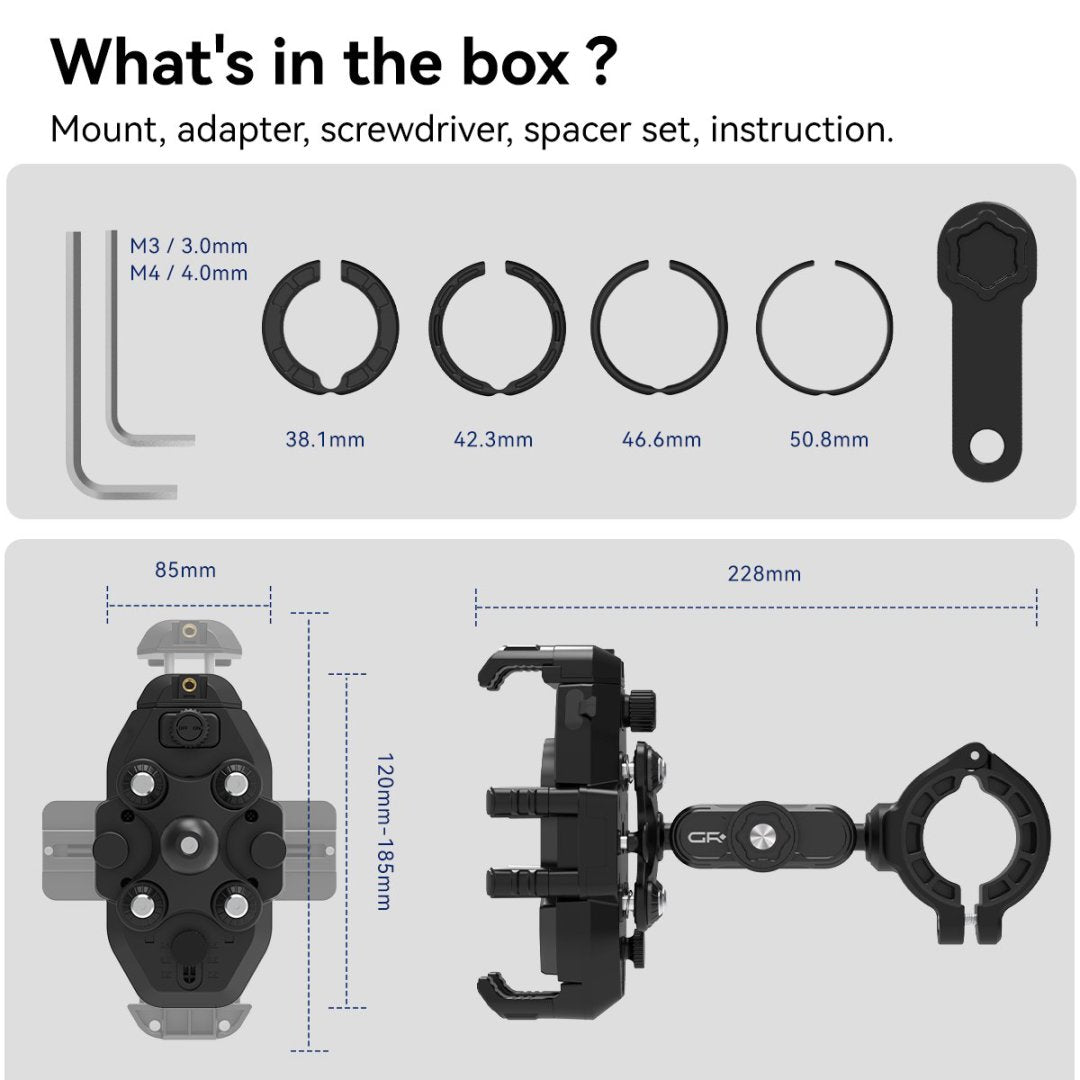 What's in the box ?

Mount, adapter, screwdriver, spacer set, instruction.

M3 / 3.0mm
M4 / 4.0mm

38.1mm

42.3mm

46.6mm

50.8mm

85mm

120mm-185mm

228mm

GR