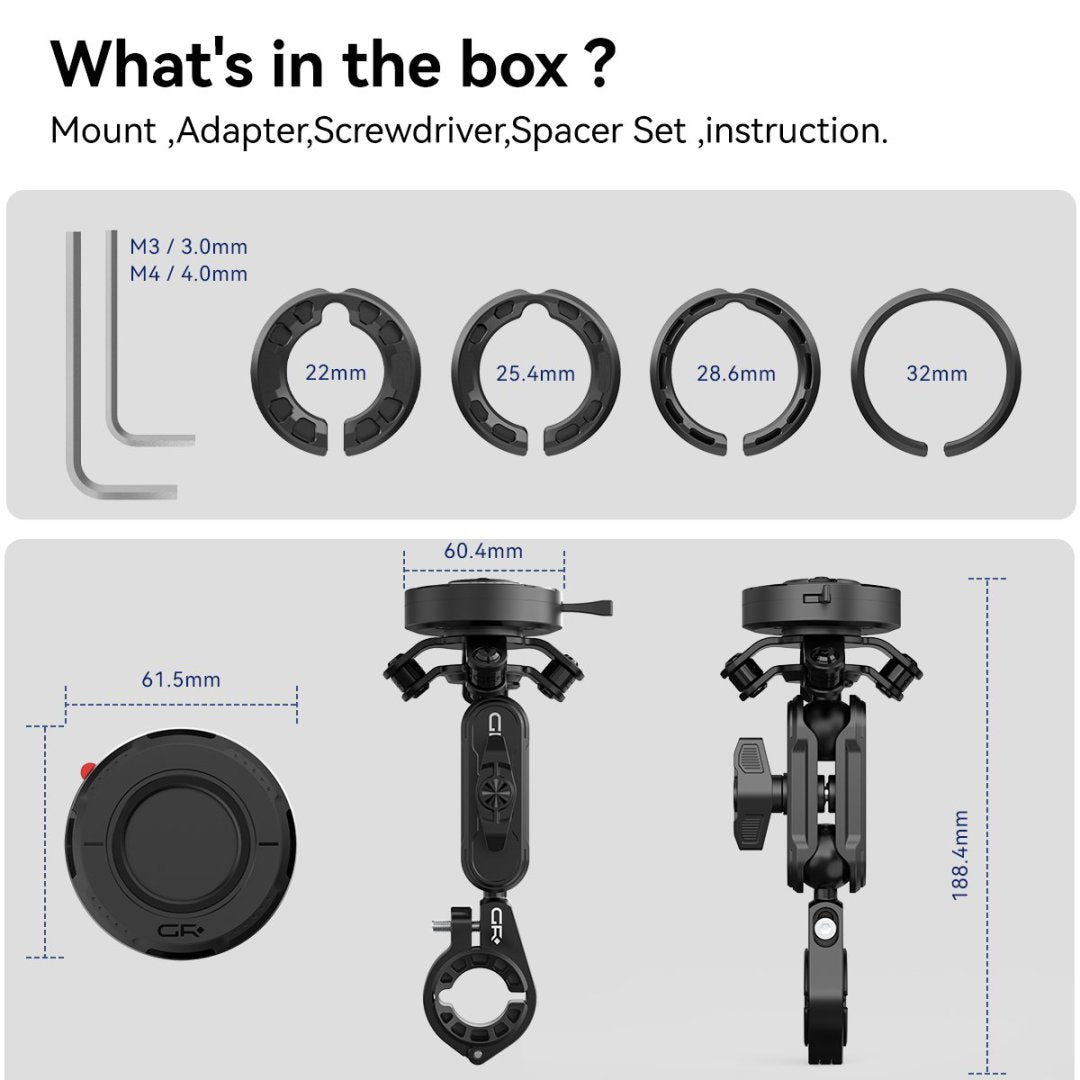 What's in the box ?

Mount ,Adapter,Screwdriver,Spacer Set ,instruction.

M3 / 3.0mm
M4 / 4.0mm

22mm

25.4mm

28.6mm

32mm

60.4mm

61.5mm

GR

GR

GR

188.4mm