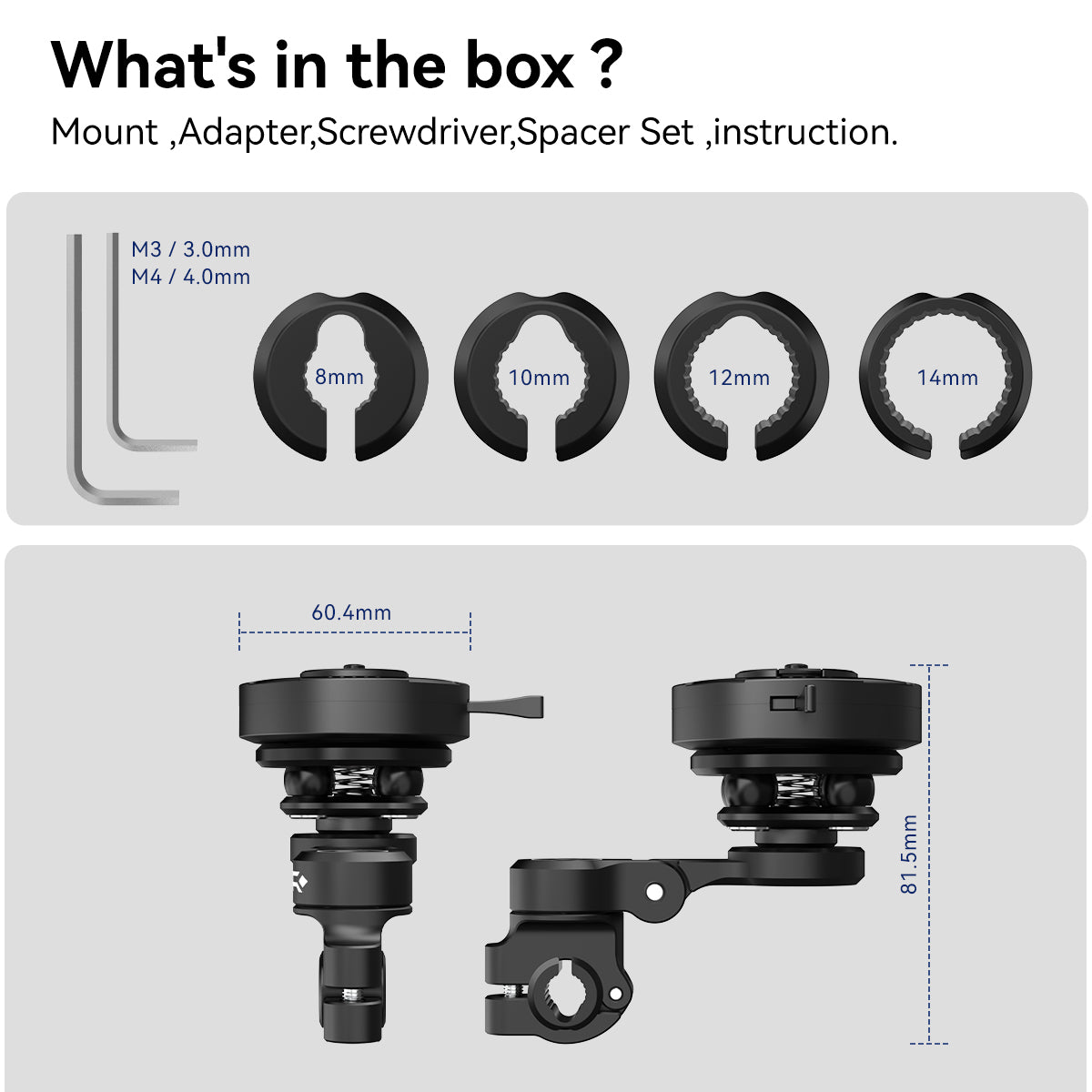 What's in the box ?

Mount ,Adapter,Screwdriver,Spacer Set ,instruction.

M3 / 3.0mm
M4 / 4.0mm

8mm

10mm

12mm

14mm

60.4mm

81.5mm