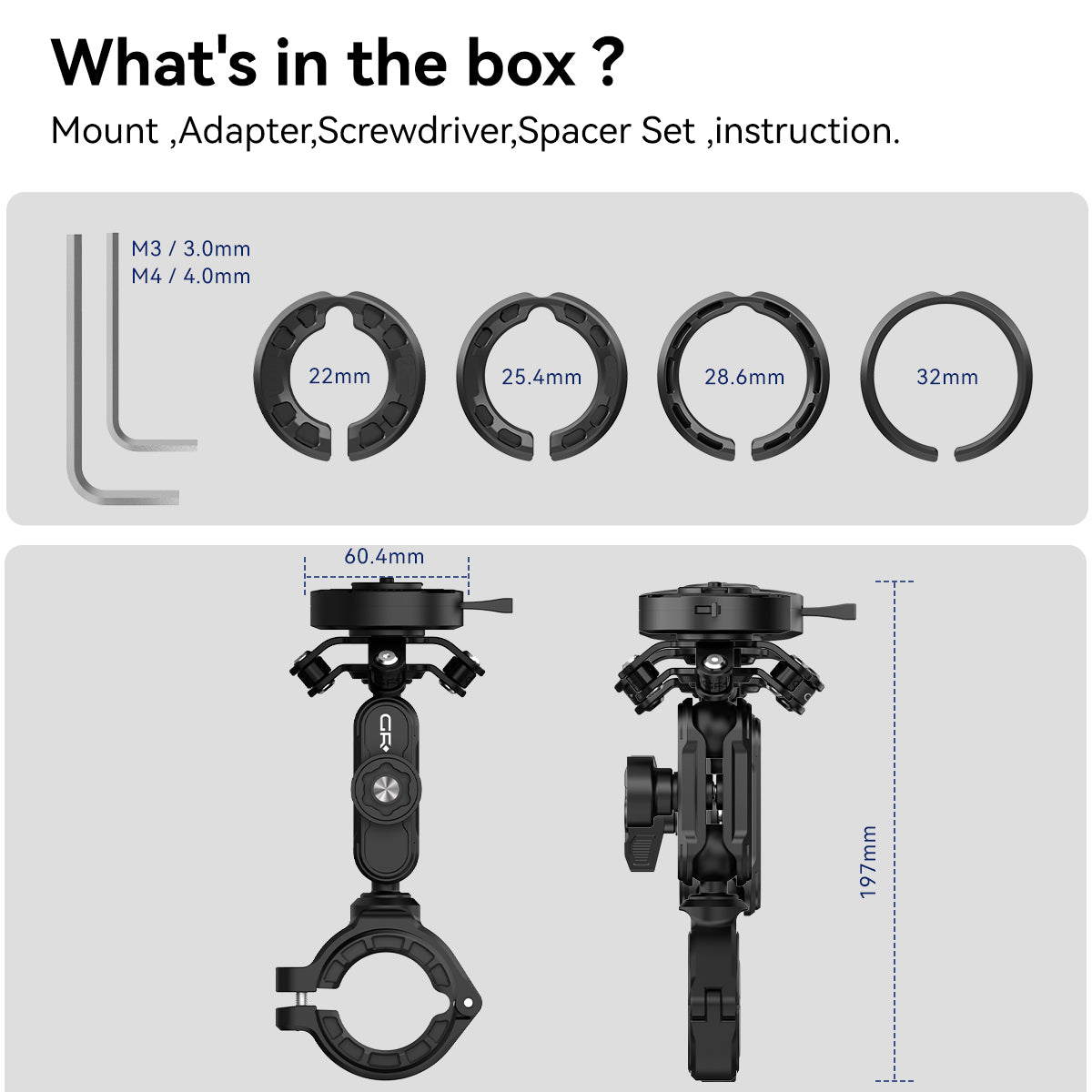 What's in the box ?

Mount ,Adapter,Screwdriver,Spacer Set ,instruction.

M3 / 3.0mm
M4 / 4.0mm

22mm

25.4mm

28.6mm

32mm

60.4mm

CR

197mm