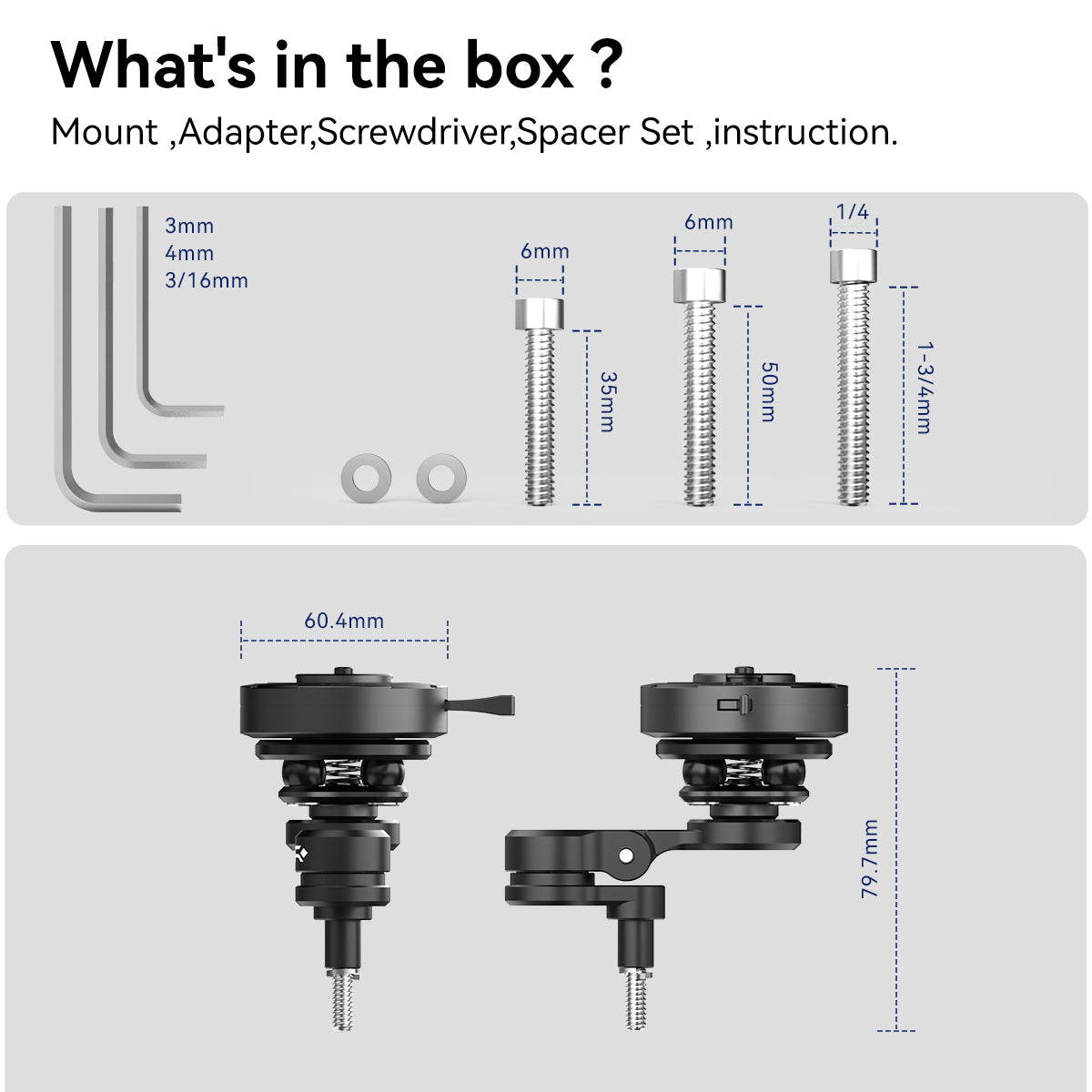 What's in the box ?

Mount ,Adapter,Screwdriver,Spacer Set ,instruction.

3mm
4mm
3/16mm

6mm
35mm

6mm
50mm

1/4
1-3/4mm

60.4mm

79.7mm