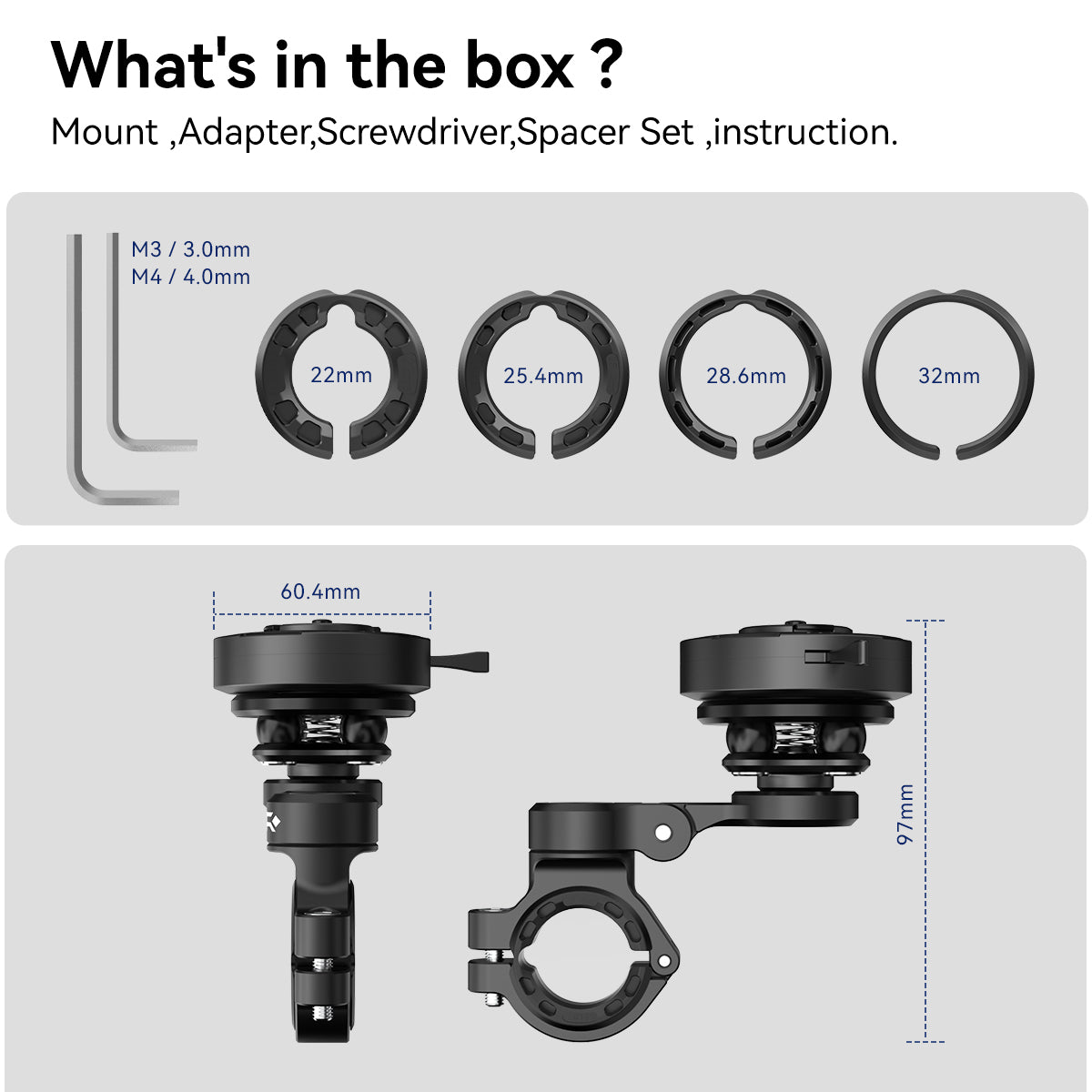 What's in the box ?

Mount ,Adapter,Screwdriver,Spacer Set ,instruction.

M3 / 3.0mm
M4 / 4.0mm

22mm

25.4mm

28.6mm

32mm

60.4mm

97mm