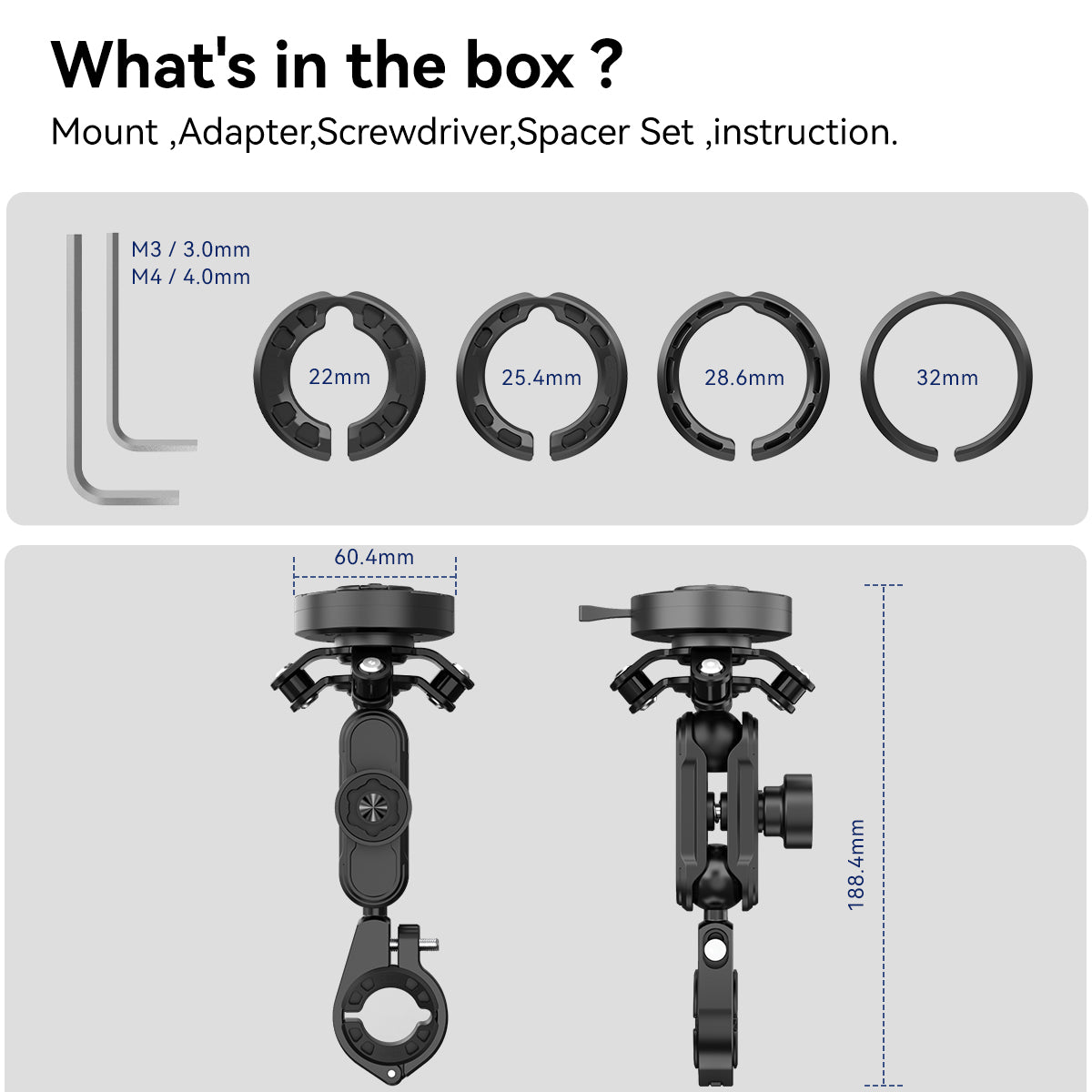 What's in the box ?

Mount ,Adapter,Screwdriver,Spacer Set ,instruction.

M3 / 3.0mm
M4 / 4.0mm

22mm

25.4mm

28.6mm

32mm

60.4mm

188.4mm