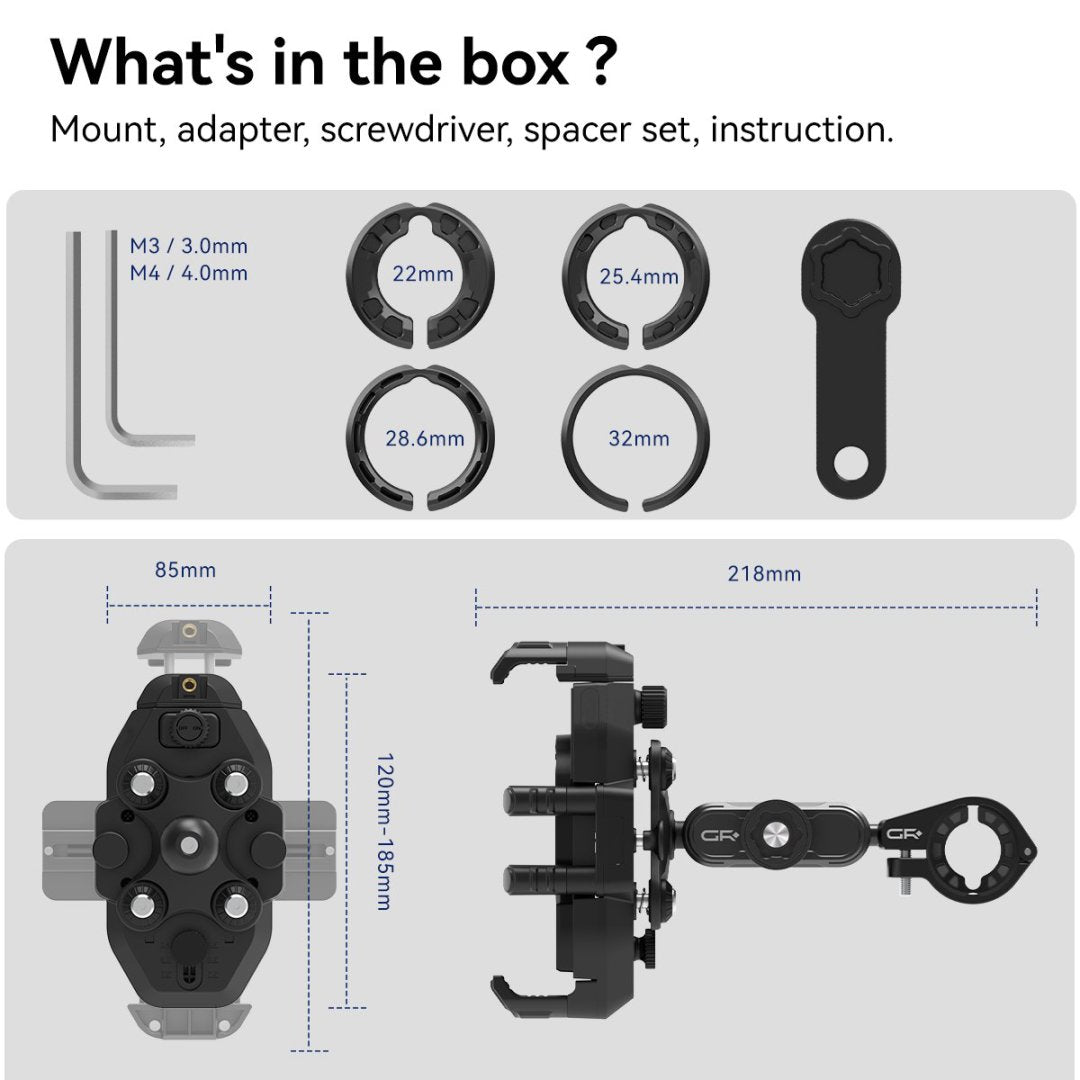 What's in the box ?

Mount, adapter, screwdriver, spacer set, instruction.

M3 / 3.0mm
M4 / 4.0mm

22mm

25.4mm

28.6mm

32mm

85mm

120mm-185mm

218mm

GR

GR