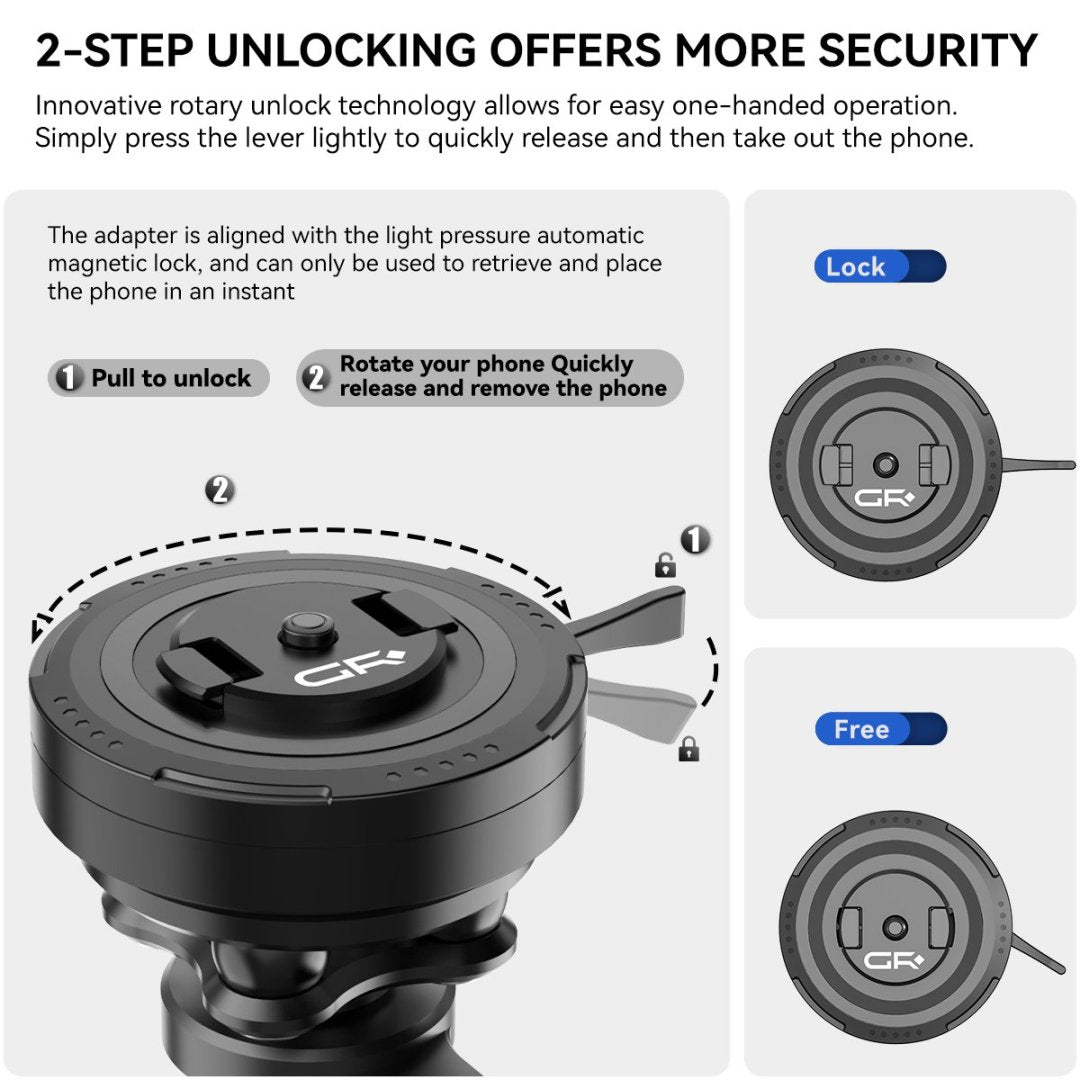 2-STEP UNLOCKING OFFERS MORE SECURITY

Innovative rotary unlock technology allows for easy one-handed operation. Simply press the lever lightly to quickly release and then take out the phone.

The adapter is aligned with the light pressure automatic magnetic lock, and can only be used to retrieve and place the phone in an instant

1 Pull to unlock

2 Rotate your phone Quickly release and remove the phone

2

1

GR

Lock

GR

Free

GR