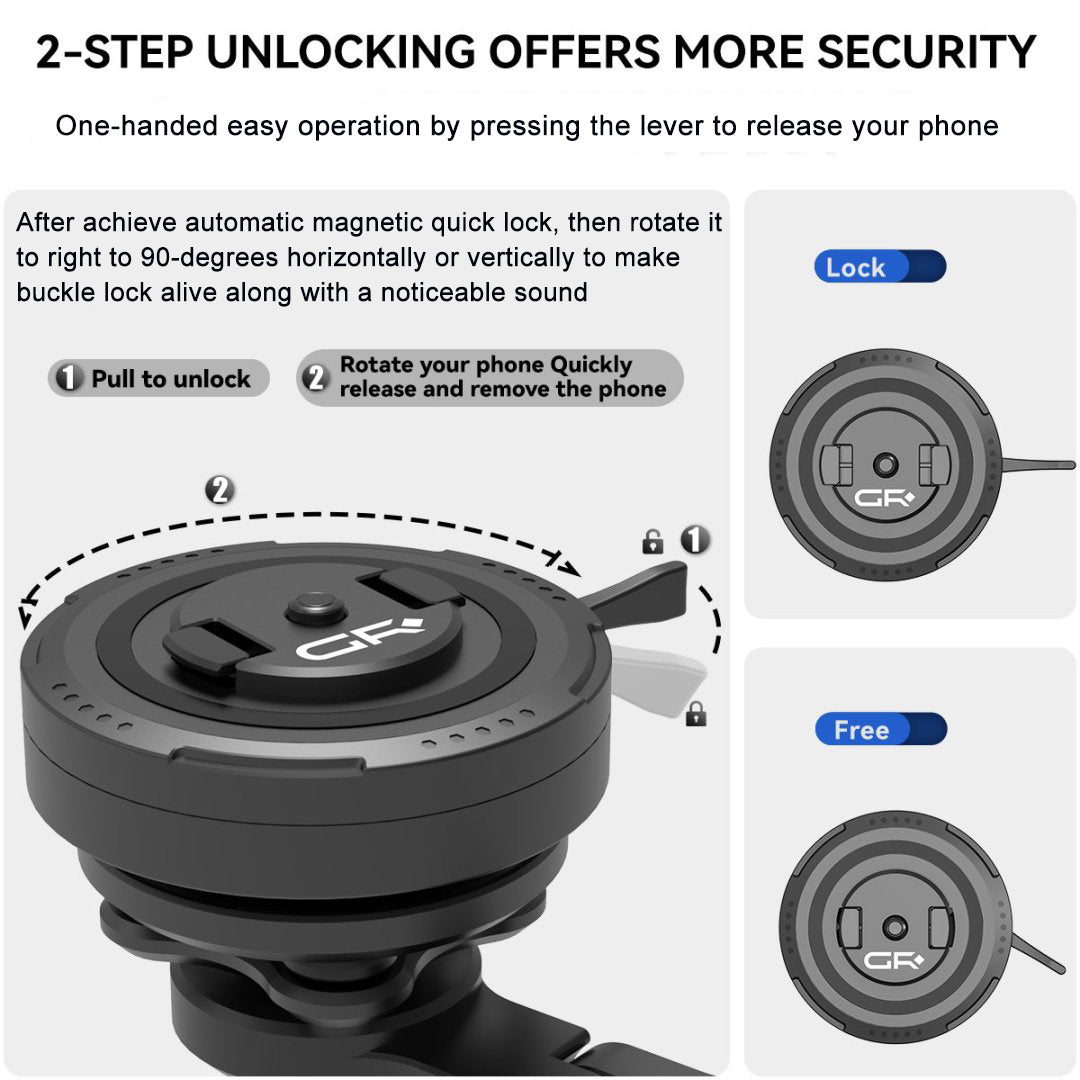 2-STEP UNLOCKING OFFERS MORE SECURITY

One-handed easy operation by pressing the lever to release your phone

After achieve automatic magnetic quick lock, then rotate it to right to 90-degrees horizontally or vertically to make buckle lock alive along with a noticeable sound

1 Pull to unlock

2 Rotate your phone Quickly release and remove the phone

2

1

GR

Lock

GR

Free

GR