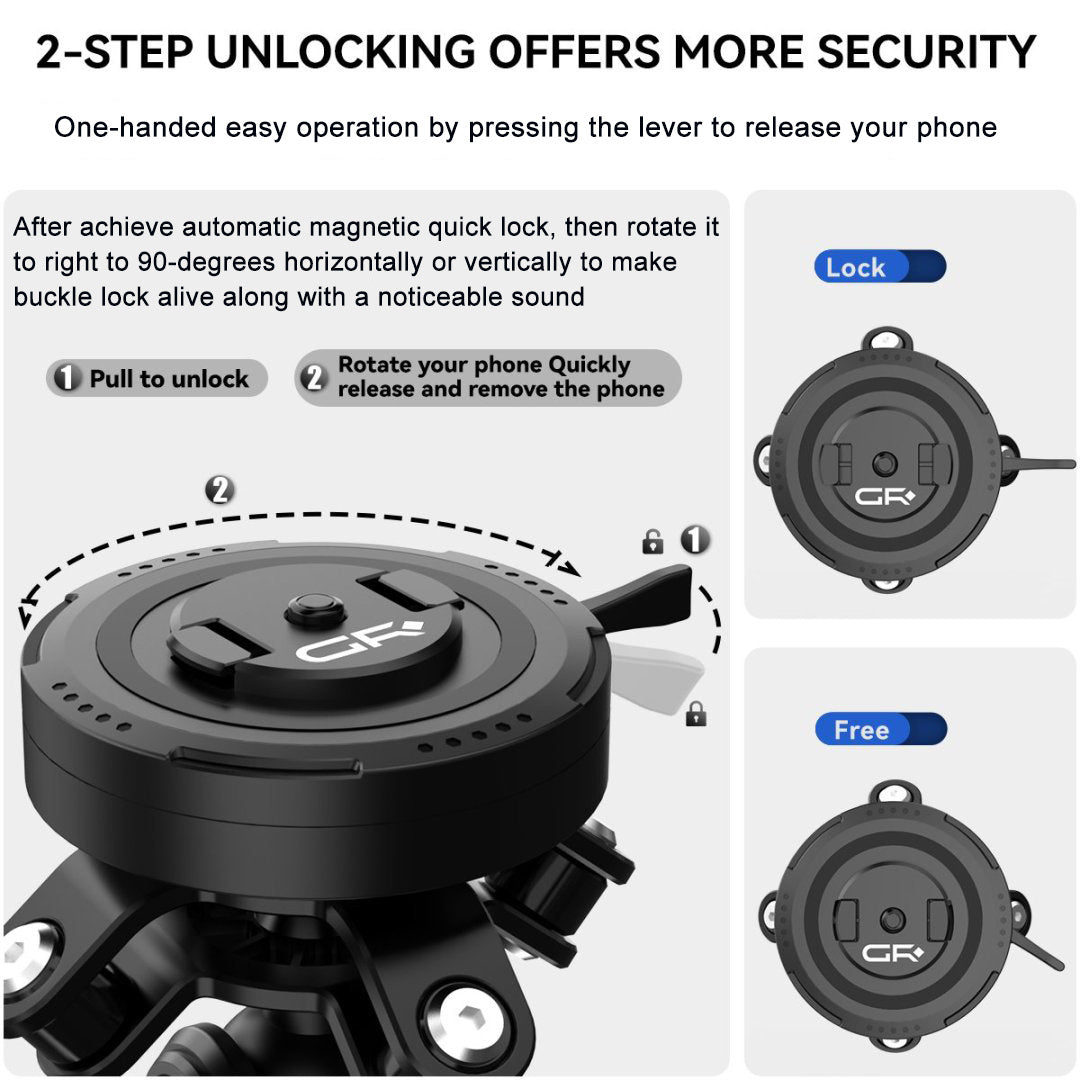 2-STEP UNLOCKING OFFERS MORE SECURITY

One-handed easy operation by pressing the lever to release your phone

After achieve automatic magnetic quick lock, then rotate it to right to 90-degrees horizontally or vertically to make buckle lock alive along with a noticeable sound

1 Pull to unlock

2 Rotate your phone Quickly release and remove the phone

2

1

GR

Lock

GR

Free

GR